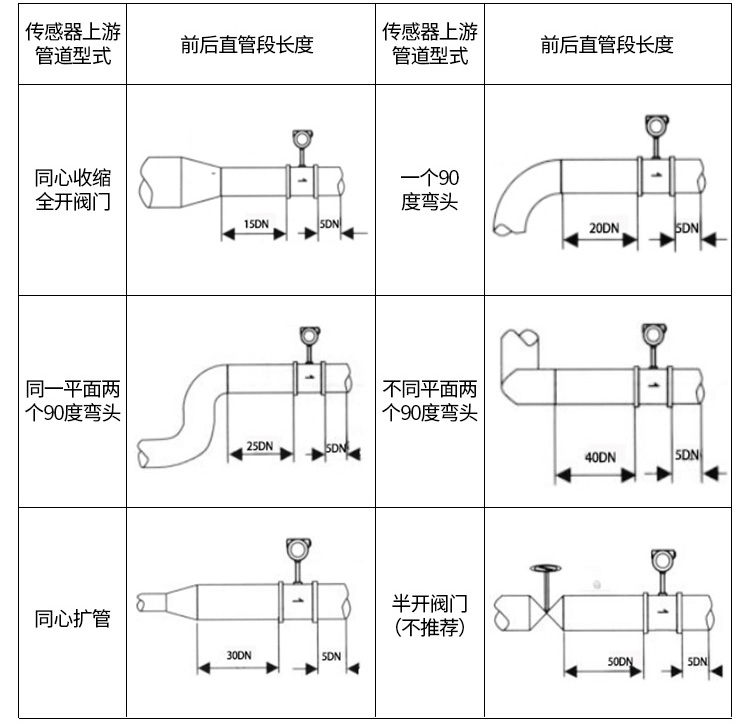 | 传感器上游管道型式 | 前后直管段长度 | 传感器上游管道型式 | 前后直管段长度 |
|---|---|---|---|
| 同心收缩全开阀门 | 15DN 5DN | 一个90度弯头 | 20DN 5DN |
| 同一平面两个90度弯头 | 25DN 5DN | 不同平面两个90度弯头 | 40DN 5DN |
| 同心扩管 | 30DN 5DN | 半开阀门（不推荐） | 50DN 5DN |